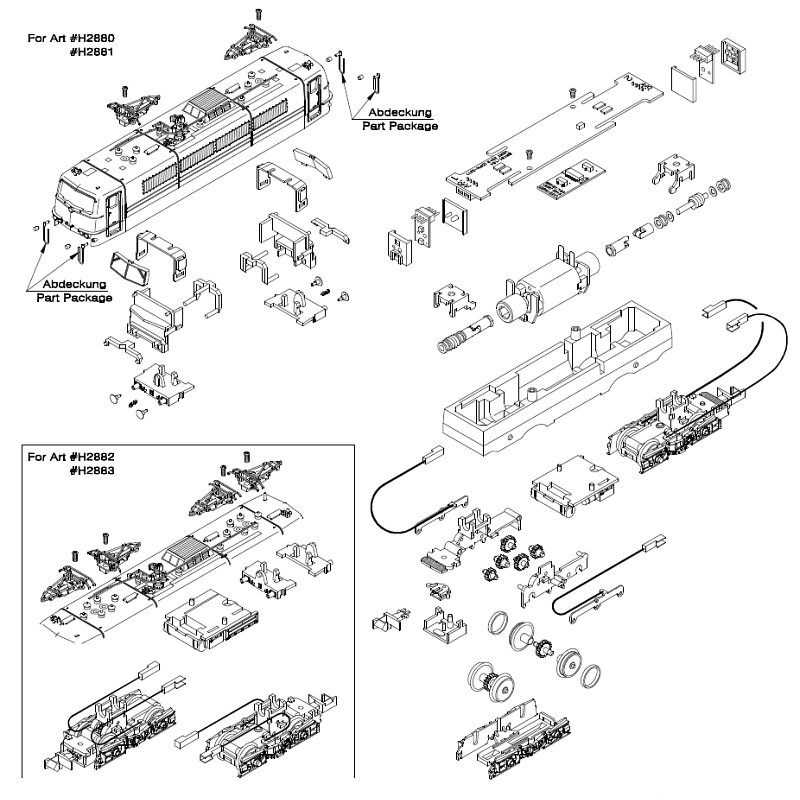 For Art #H2880
#H2881

Abdeckung
Part Package

Abdeckung
Part Package

For Art #H2882
#H2883